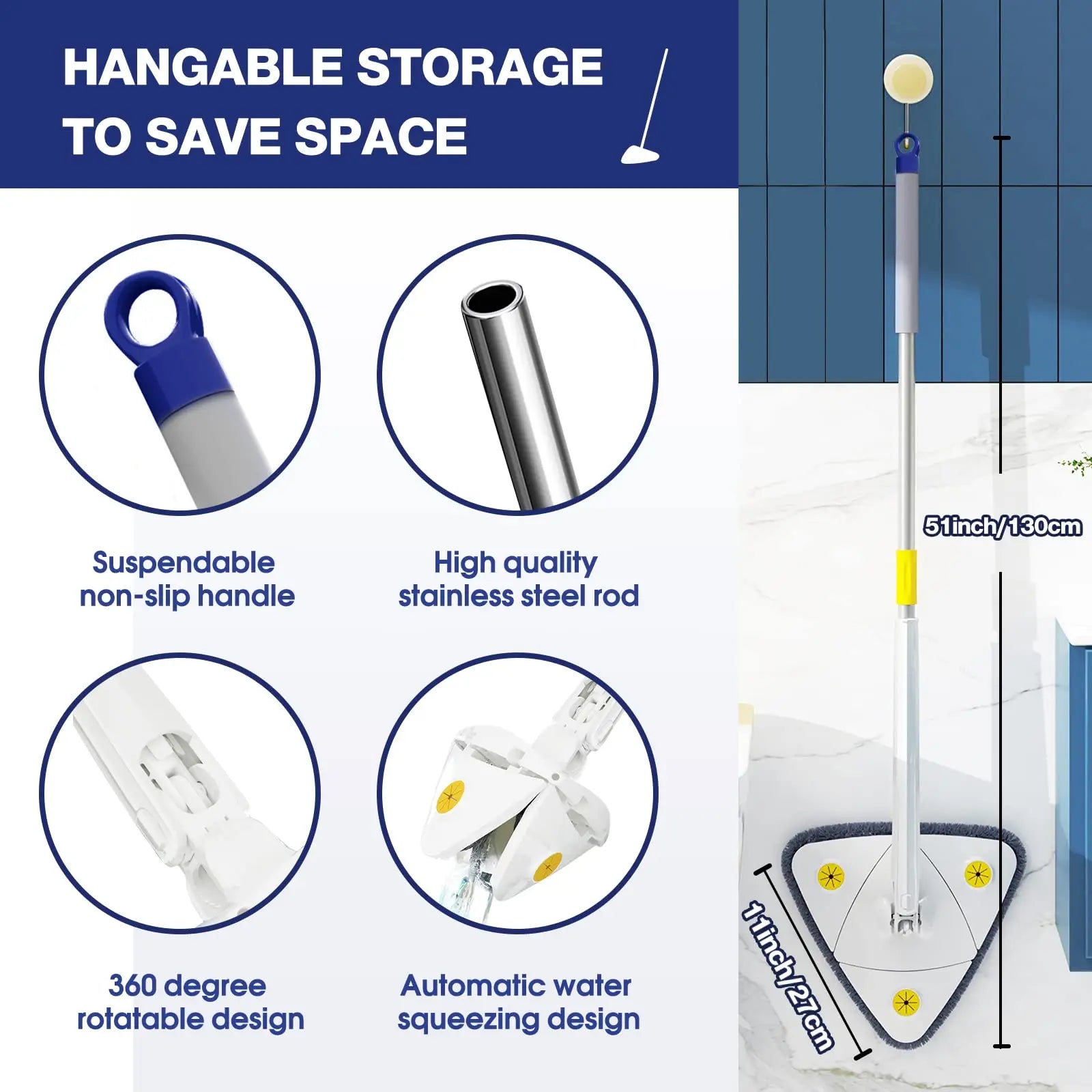 HANGABLE STORAGE TO SAVE SPACE

Suspendable non-slip handle

High quality stainless steel rod

360 degree rotatable design

Automatic water squeezing design

51inch/130cm

11inch/27cm